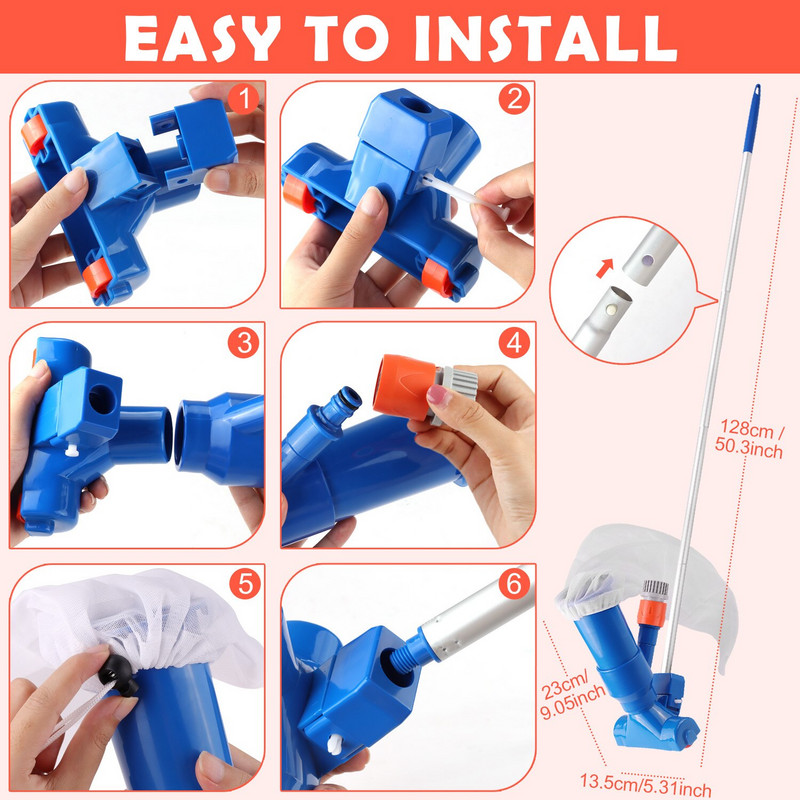 EASY TO INSTALL

1

2

3

4

5

6

128cm / 50.3inch

23cm/ 9.05inch

13.5cm/5.31inch