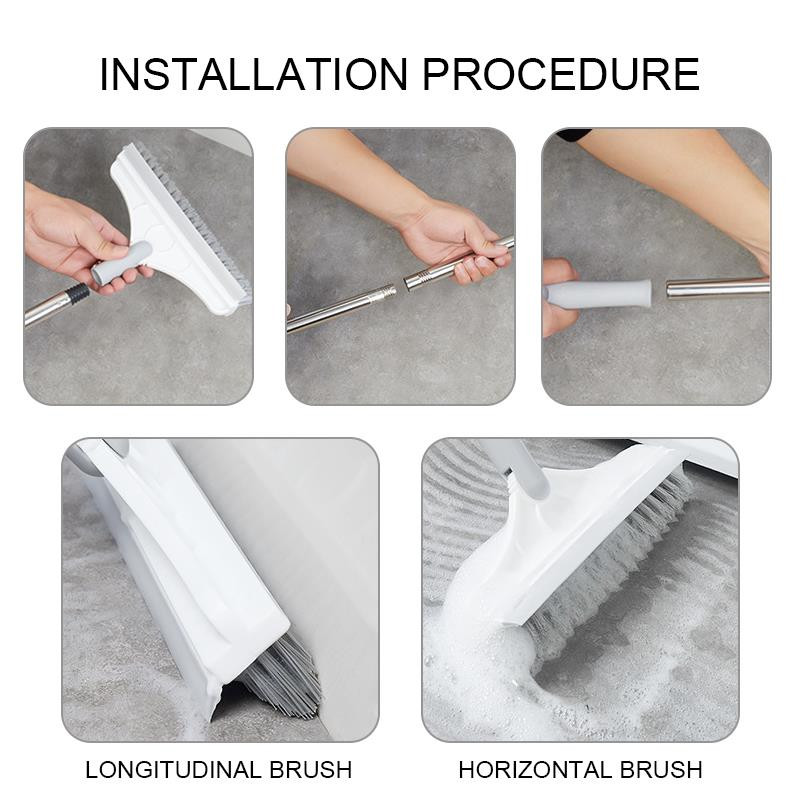 INSTALLATION PROCEDURE

LONGITUDINAL BRUSH

HORIZONTAL BRUSH