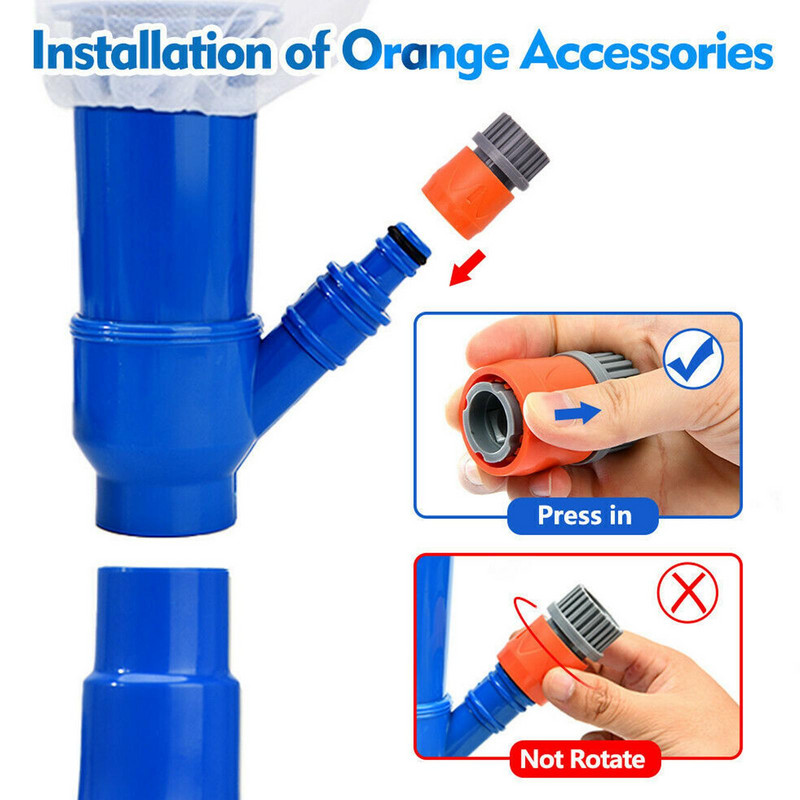 Installation of Orange Accessories

Press in

Not Rotate