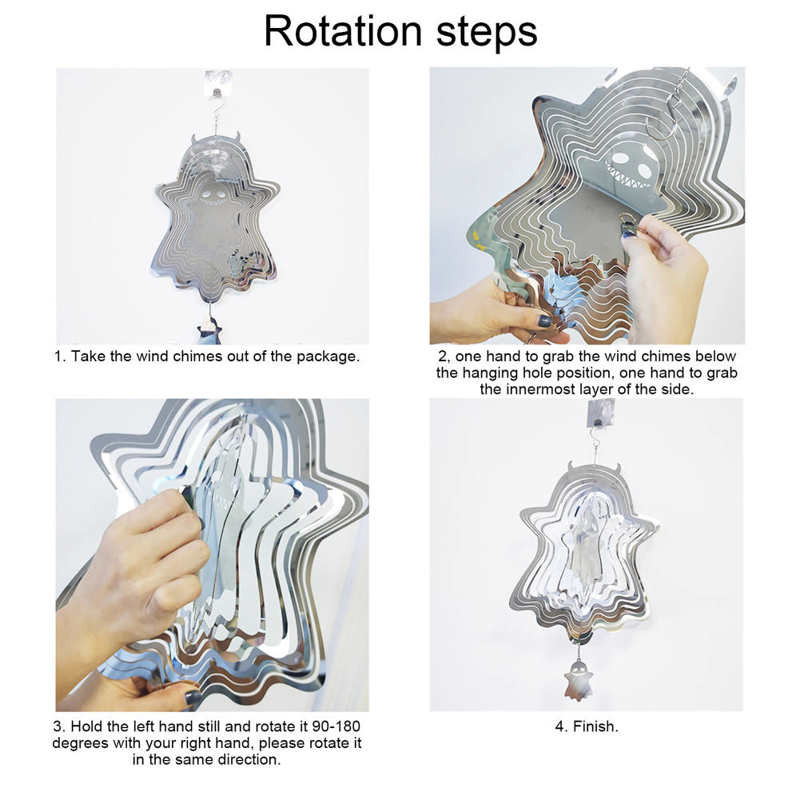 Rotation steps

1. Take the wind chimes out of the package.

2, one hand to grab the wind chimes below the hanging hole position, one hand to grab the innermost layer of the side.

3. Hold the left hand still and rotate it 90-180 degrees with your right hand, please rotate it in the same direction.

4. Finish.