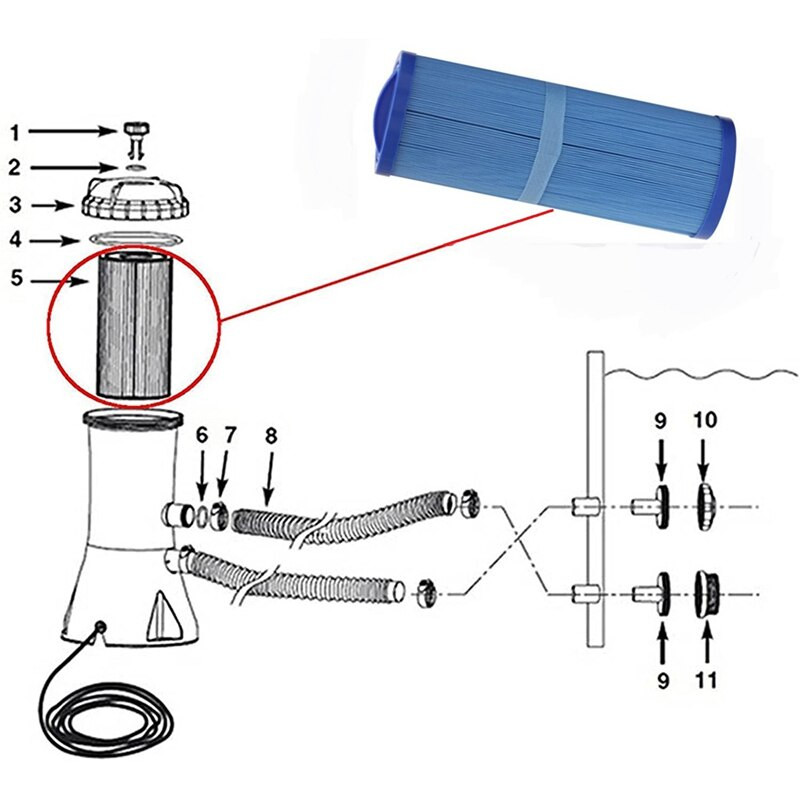 1
2
3
4
5
6
7
8
9
10
9
11