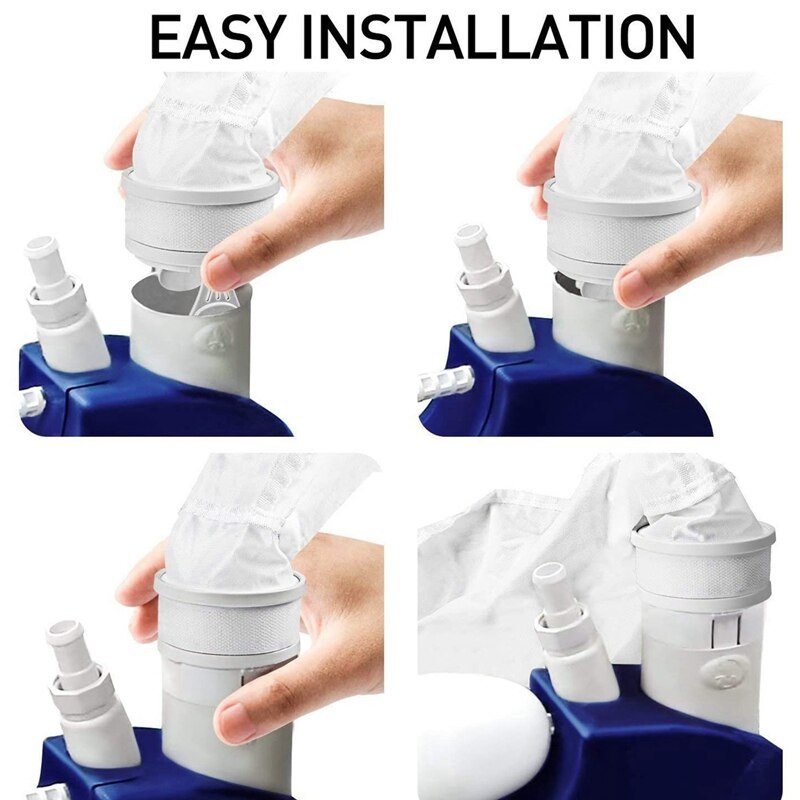 EASY INSTALLATION