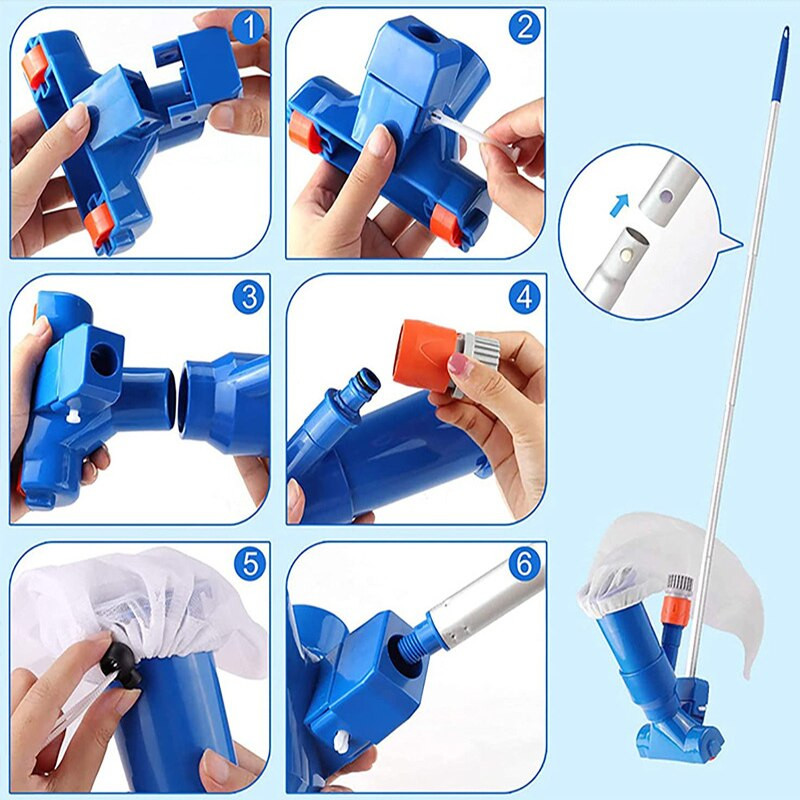 1

2

3

4

5

6