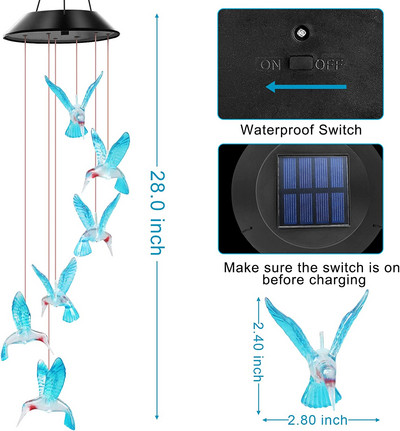 28.0 inch

ON OFF

Waterproof Switch

Make sure the switch is on before charging

2.40 inch

2.80 inch