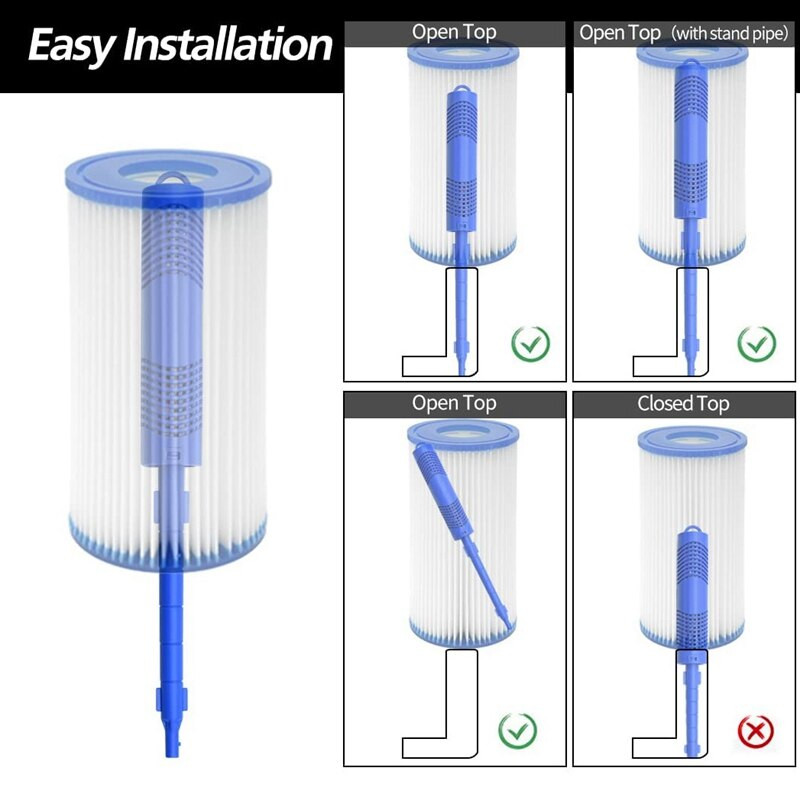 Easy Installation

Open Top

Open Top (with stand pipe)

Open Top

Closed Top