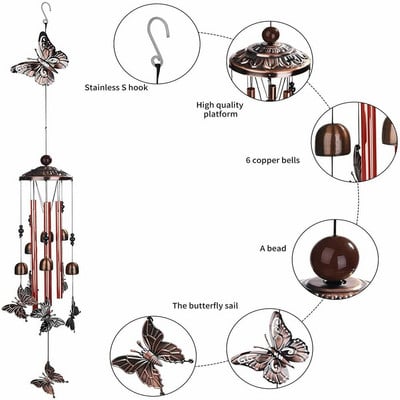 Stainless S hook

High quality platform

6 copper bells

A bead

The butterfly sail