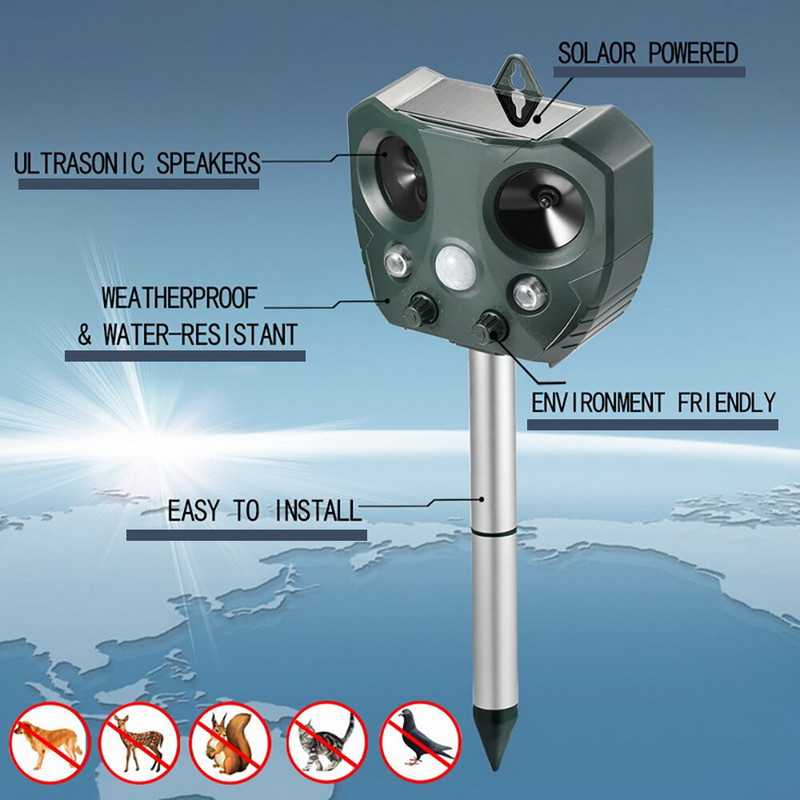 SOLAOR POWERED

ULTRASONIC SPEAKERS

WEATHERPROOF
& WATER-RESISTANT

ENVIRONMENT FRIENDLY

EASY TO INSTALL