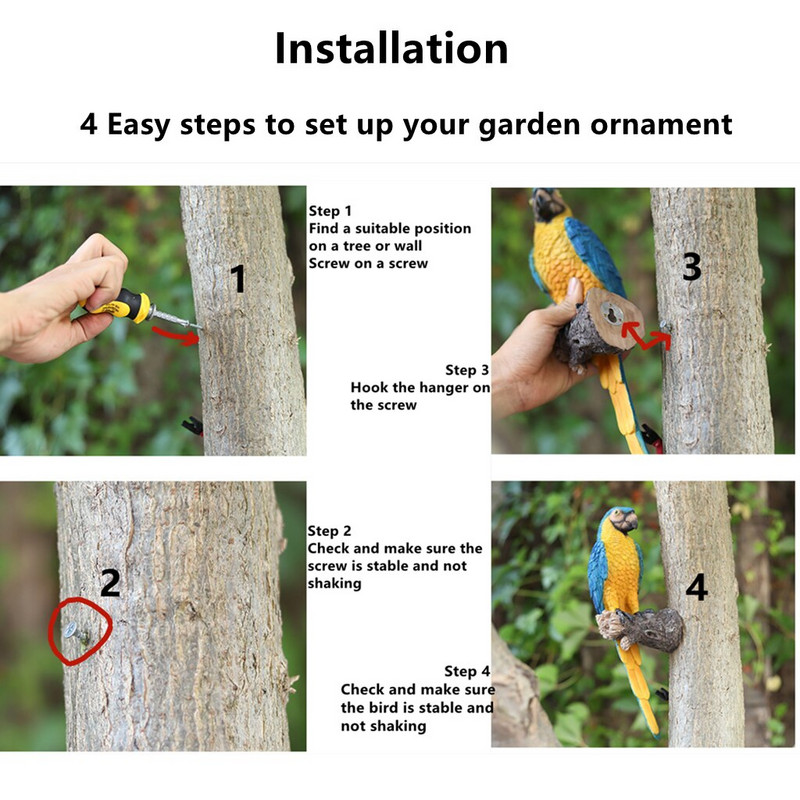 Installation

4 Easy steps to set up your garden ornament

1

Step 1
Find a suitable position on a tree or wall
Screw on a screw

3

Step 3
Hook the hanger on the screw

2

Step 2
Check and make sure the screw is stable and not shaking

4

Step 4
Check and make sure the bird is stable and not shaking