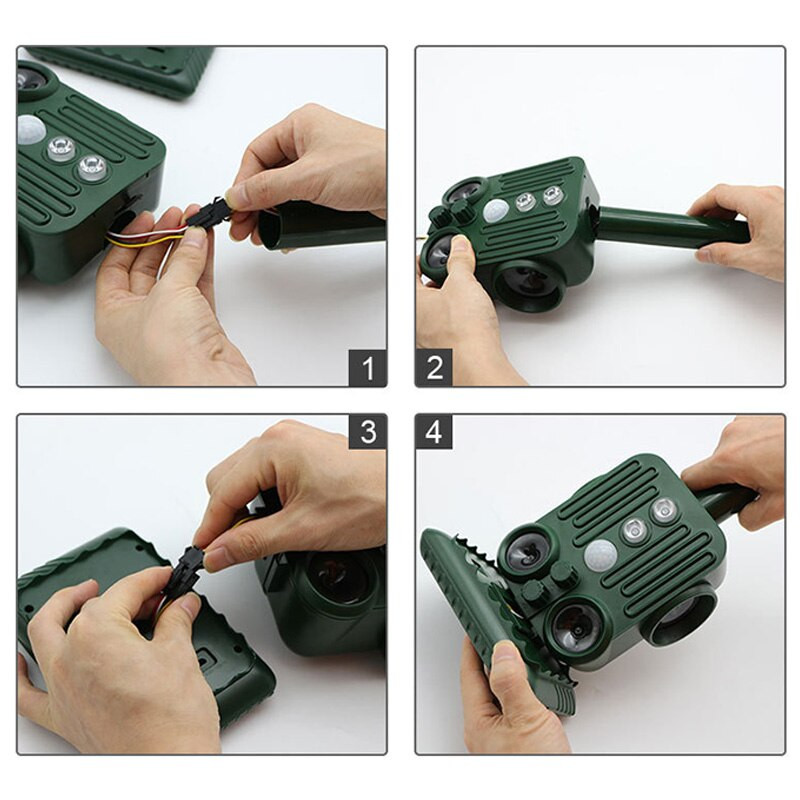 1

2

3

4