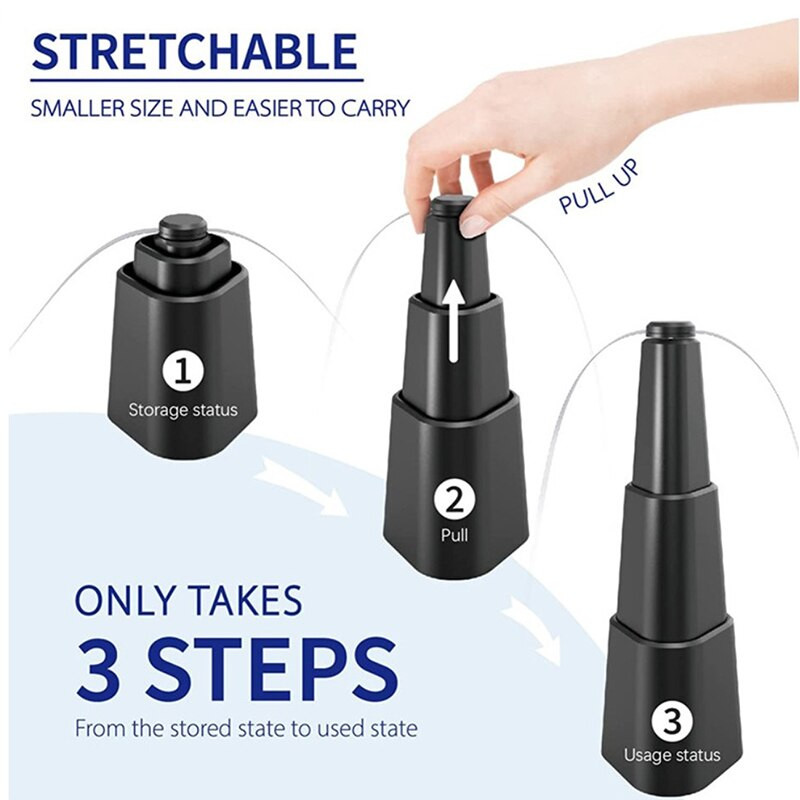 STRETCHABLE
SMALLER SIZE AND EASIER TO CARRY

PULL UP

1
Storage status

2
Pull

3
Usage status

ONLY TAKES
3 STEPS
From the stored state to used state