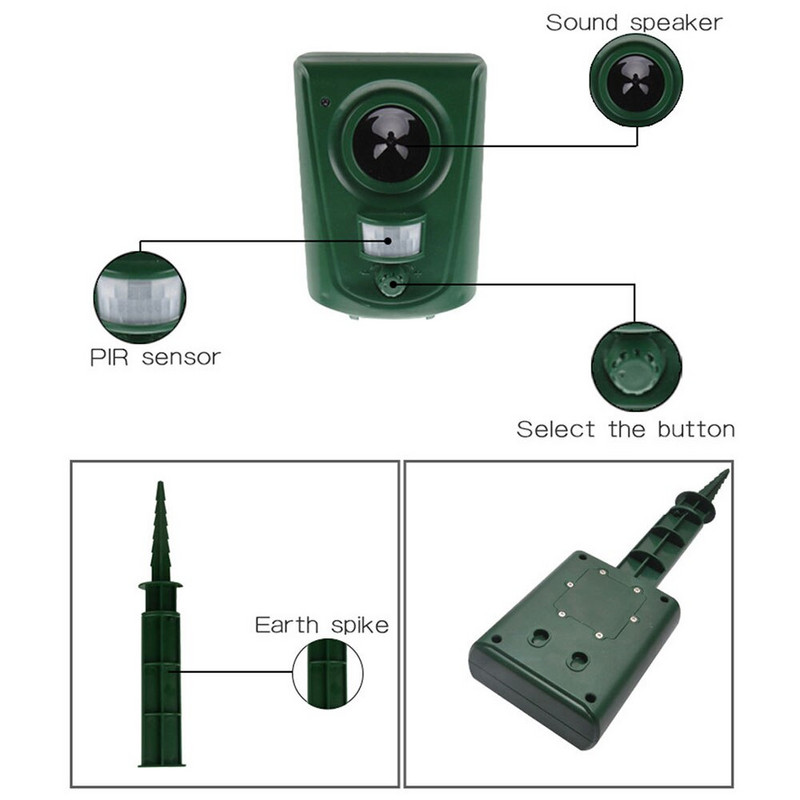 Sound speaker

PIR sensor

Select the button

Earth spike