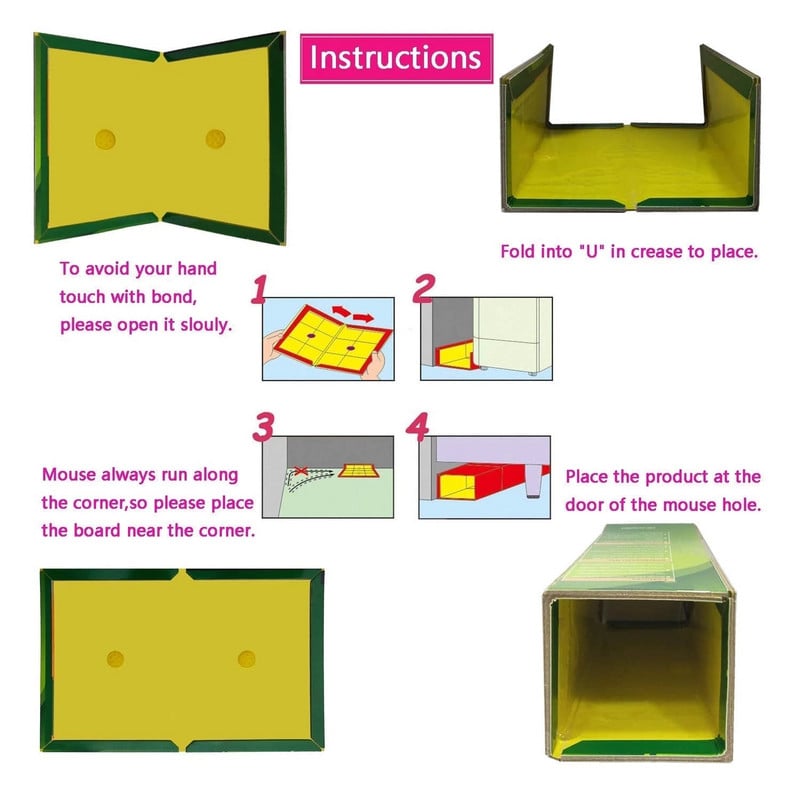 Instructions

Fold into "U" in crease to place.

To avoid your hand touch with bond, please open it slouly.

1

2

3

4

Mouse always run along the corner,so please place the board near the corner.

Place the product at the door of the mouse hole.