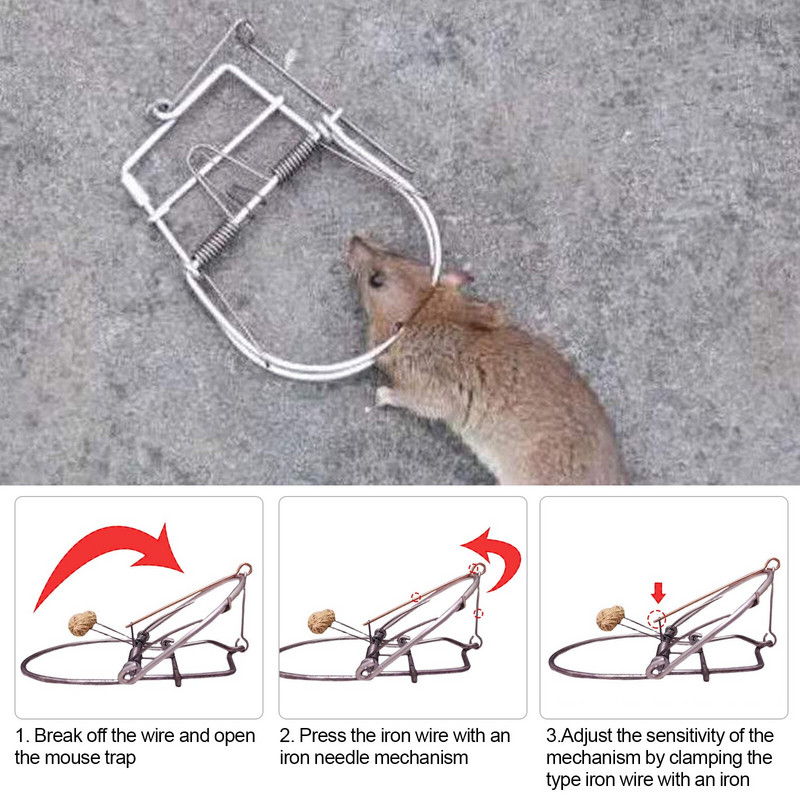 1. Break off the wire and open the mouse trap

2. Press the iron wire with an iron needle mechanism

3.Adjust the sensitivity of the mechanism by clamping the type iron wire with an iron