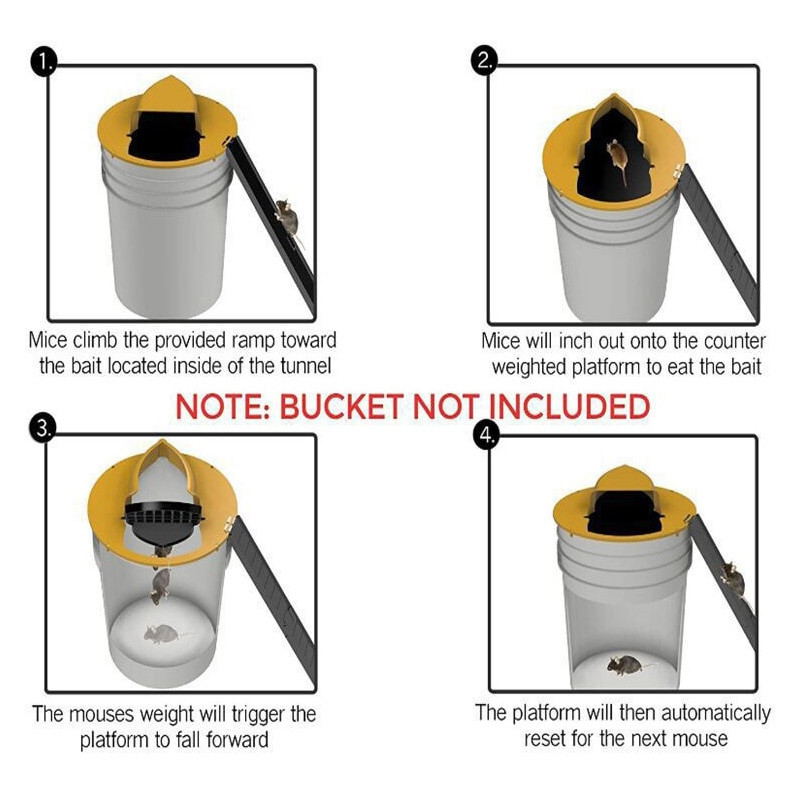 1.

Mice climb the provided ramp toward the bait located inside of the tunnel

2.

Mice will inch out onto the counter weighted platform to eat the bait

NOTE: BUCKET NOT INCLUDED

3.

The mouses weight will trigger the platform to fall forward

4.

The platform will then automatically reset for the next mouse