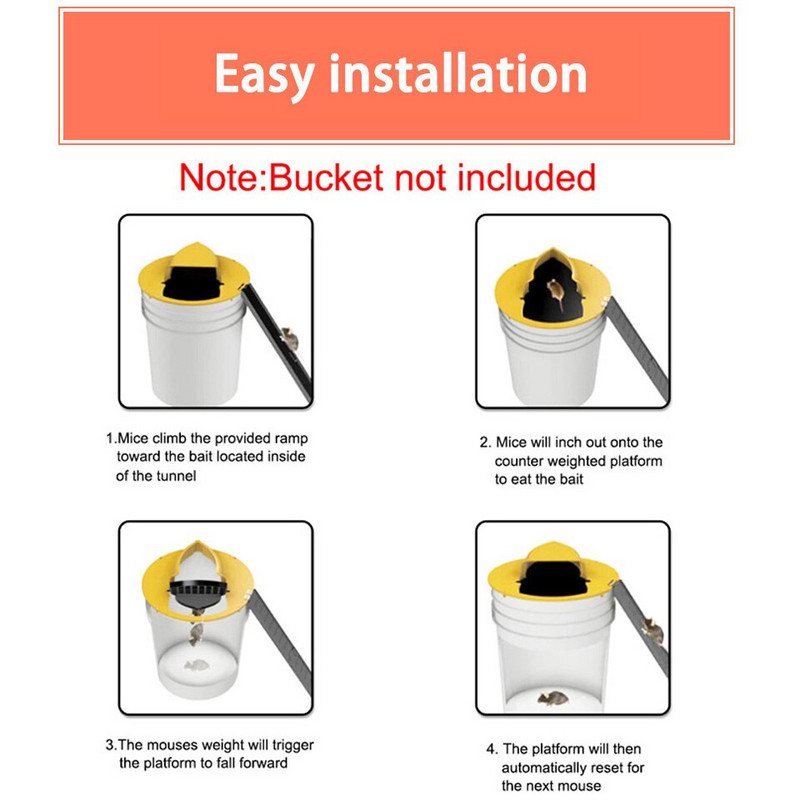 Easy installation

Note:Bucket not included

1.Mice climb the provided ramp toward the bait located inside of the tunnel

2. Mice will inch out onto the counter weighted platform to eat the bait

3.The mouses weight will trigger the platform to fall forward

4. The platform will then automatically reset for the next mouse