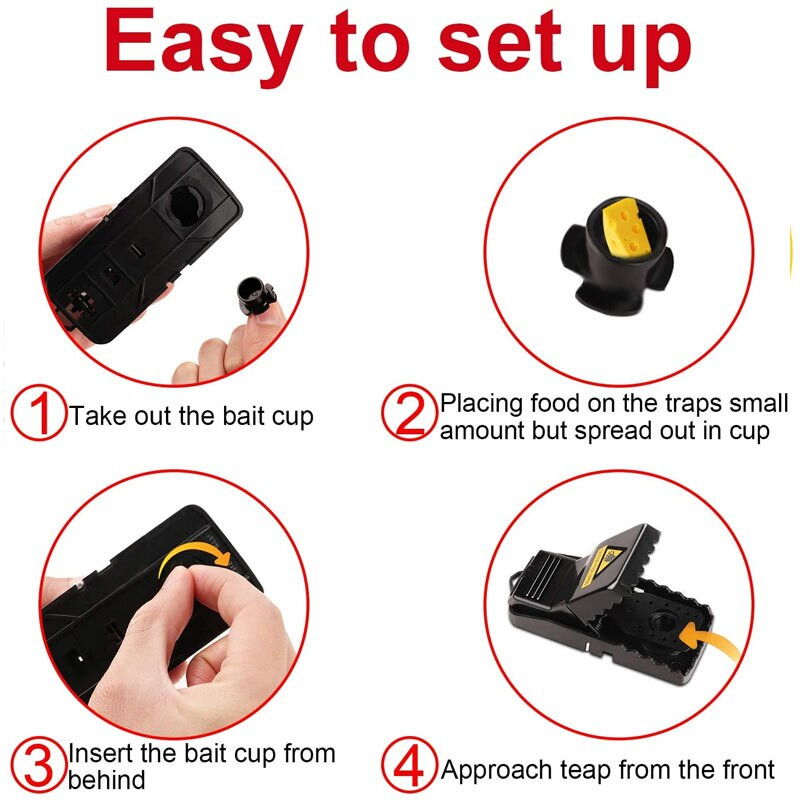 Easy to set up

1 Take out the bait cup

2 Placing food on the traps small amount but spread out in cup

3 Insert the bait cup from behind

4 Approach teap from the front