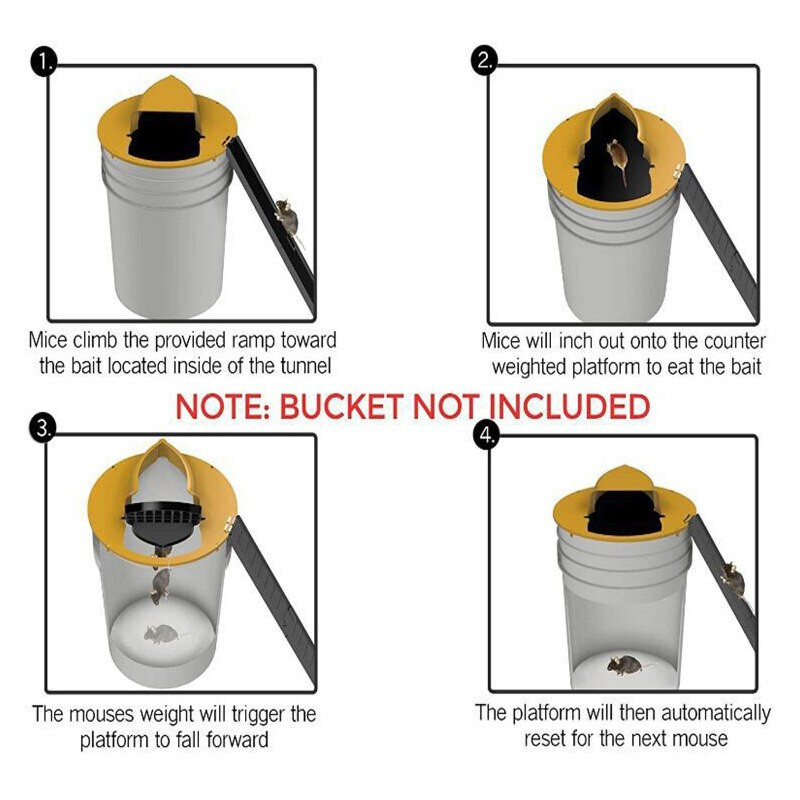 1.

Mice climb the provided ramp toward the bait located inside of the tunnel

2.

Mice will inch out onto the counter weighted platform to eat the bait

NOTE: BUCKET NOT INCLUDED

3.

The mouses weight will trigger the platform to fall forward

4.

The platform will then automatically reset for the next mouse