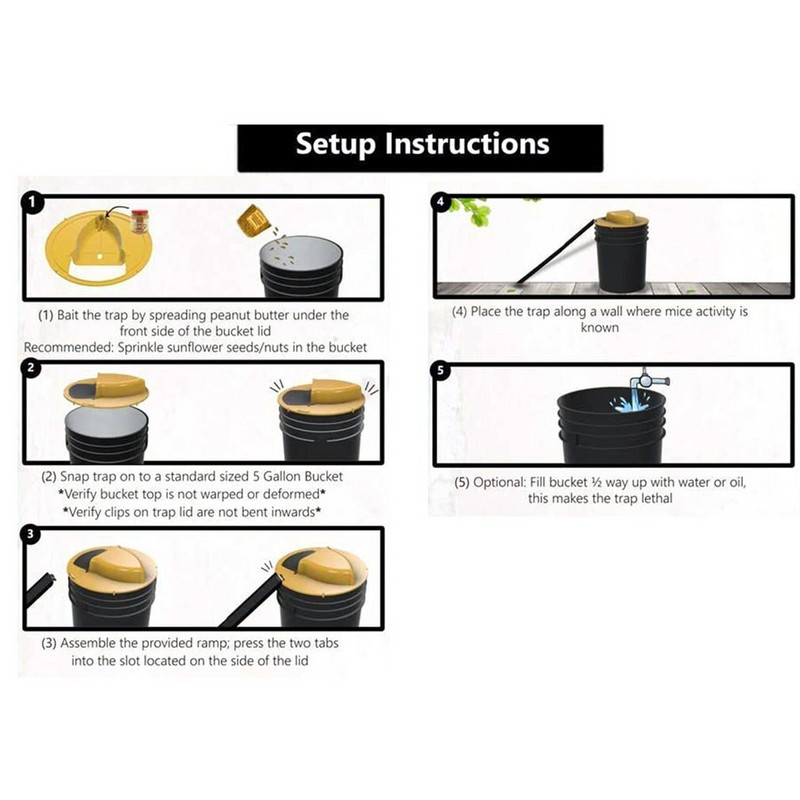 Setup Instructions

1

(1) Bait the trap by spreading peanut butter under the front side of the bucket lid
Recommended: Sprinkle sunflower seeds/nuts in the bucket

2

(2) Snap trap on to a standard sized 5 Gallon Bucket
*Verify bucket top is not warped or deformed*
*Verify clips on trap lid are not bent inwards*

3

(3) Assemble the provided ramp; press the two tabs into the slot located on the side of the lid

4

(4) Place the trap along a wall where mice activity is known

5

(5) Optional: Fill bucket ½ way up with water or oil, this makes the trap lethal