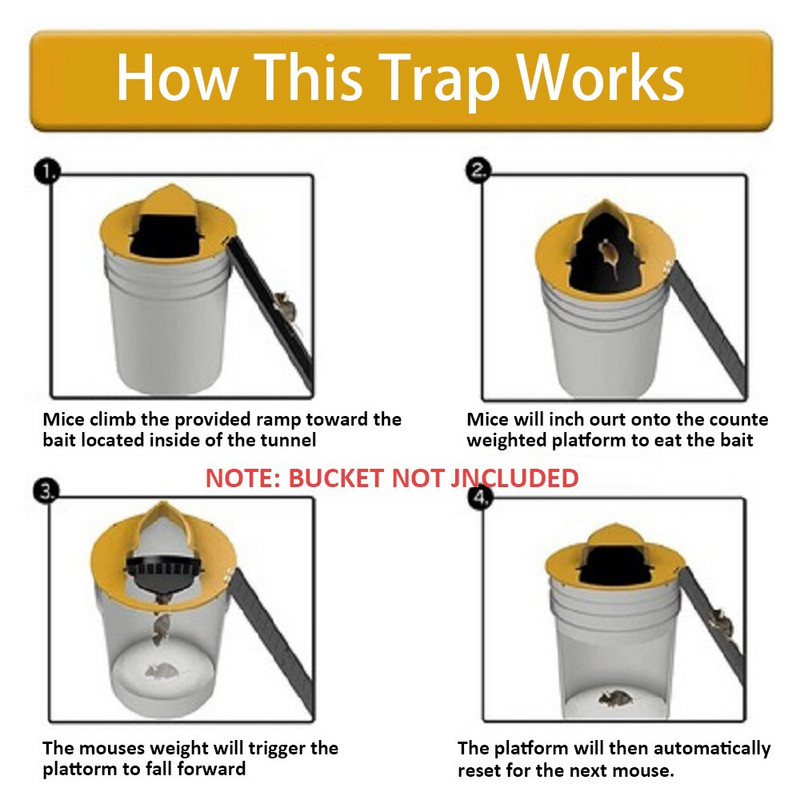 How This Trap Works

1.

Mice climb the provided ramp toward the bait located inside of the tunnel

2.

Mice will inch ourt onto the counte weighted platform to eat the bait

NOTE: BUCKET NOT JNCLUDED

3.

The mouses weight will trigger the plattorm to fall forward

4.

The platform will then automatically reset for the next mouse.