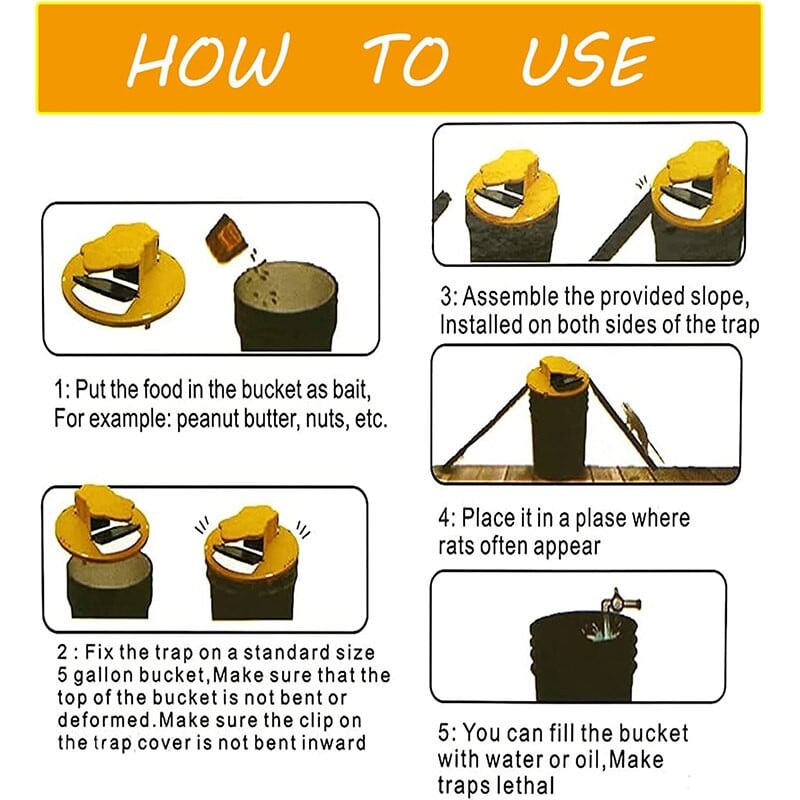 HOW TO USE

1: Put the food in the bucket as bait, For example: peanut butter, nuts, etc.

2 : Fix the trap on a standard size 5 gallon bucket,Make sure that the top of the bucket is not bent or deformed.Make sure the clip on the trap cover is not bent inward

3: Assemble the provided slope, Installed on both sides of the trap

4: Place it in a plase where rats often appear

5: You can fill the bucket with water or oil,Make traps lethal