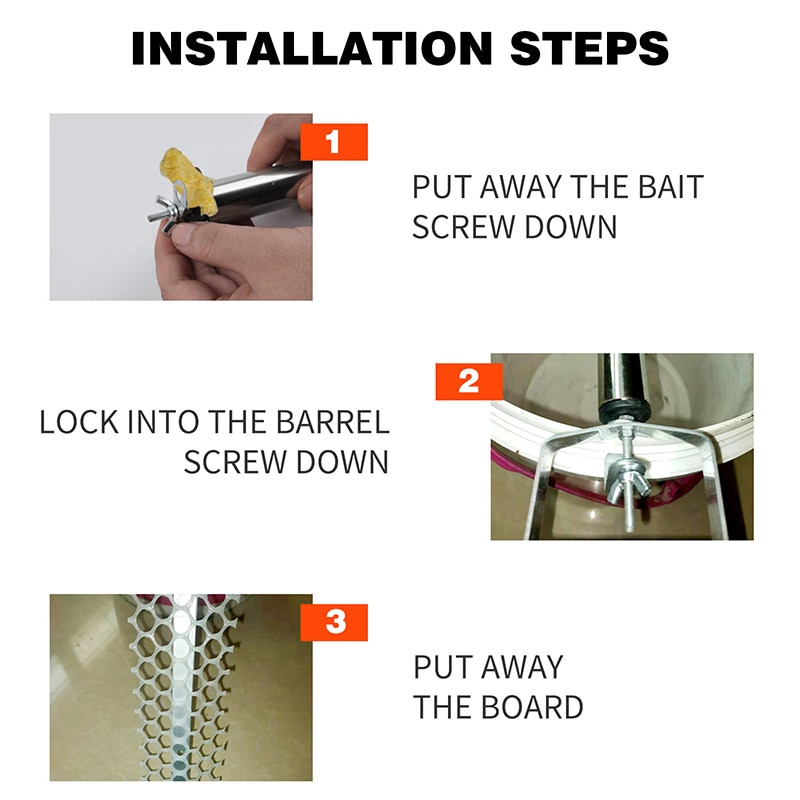 INSTALLATION STEPS

1

PUT AWAY THE BAIT
SCREW DOWN

2

LOCK INTO THE BARREL
SCREW DOWN

3

PUT AWAY
THE BOARD