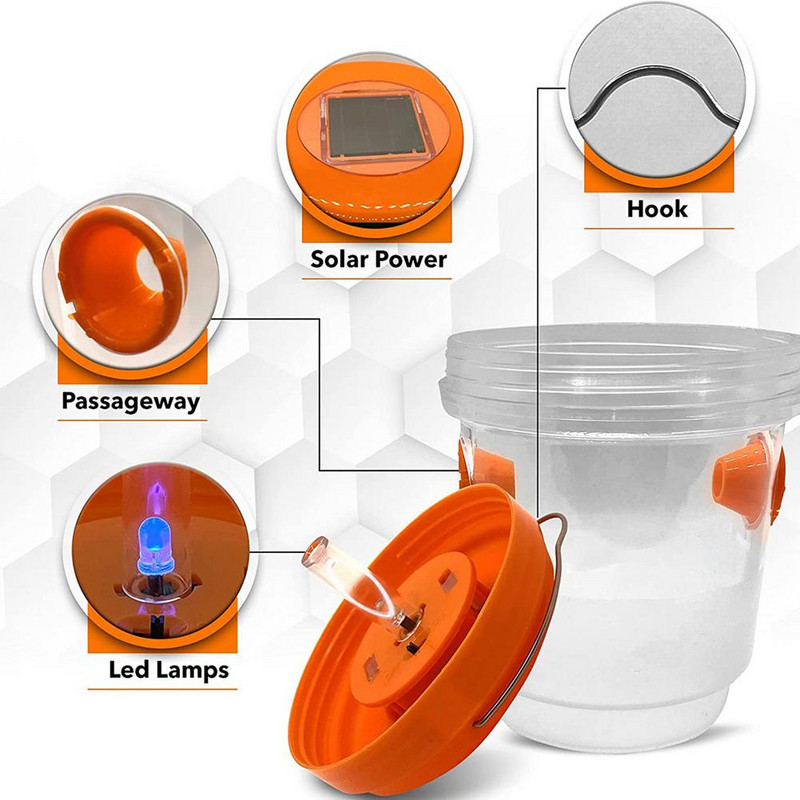 Solar Power

Hook

Passageway

Led Lamps