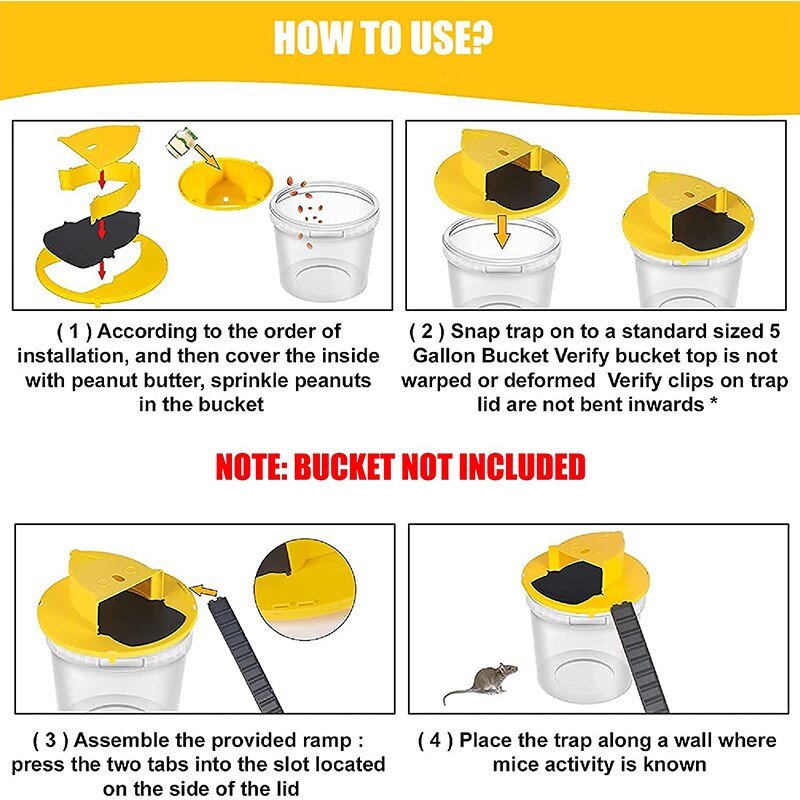 HOW TO USE?

( 1 ) According to the order of installation, and then cover the inside with peanut butter, sprinkle peanuts in the bucket

( 2 ) Snap trap on to a standard sized 5 Gallon Bucket Verify bucket top is not warped or deformed  Verify clips on trap lid are not bent inwards *

NOTE: BUCKET NOT INCLUDED

( 3 ) Assemble the provided ramp : press the two tabs into the slot located on the side of the lid

( 4 ) Place the trap along a wall where mice activity is known