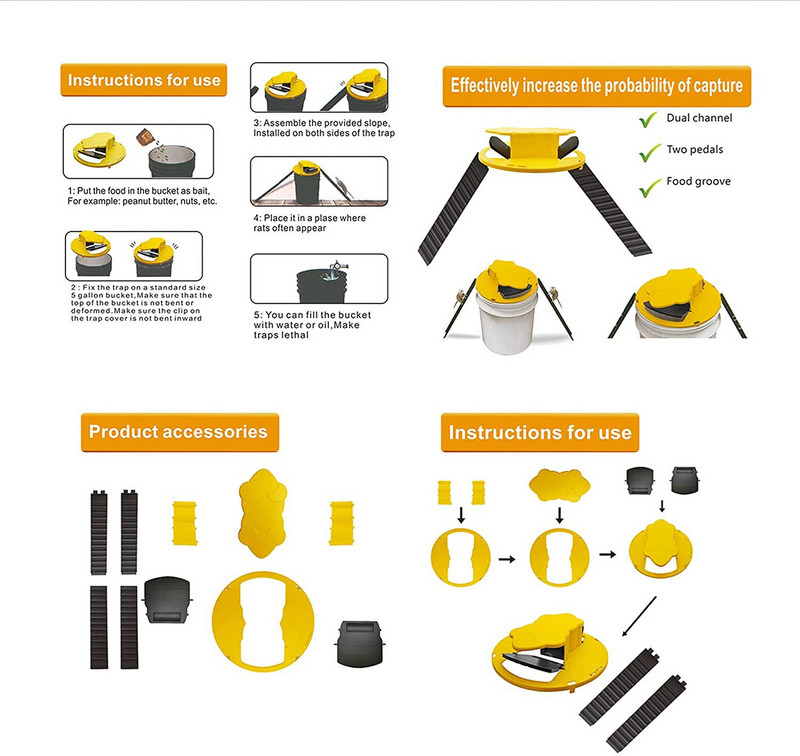 Instructions for use

1: Put the food in the bucket as bait, For example: peanut butter, nuts, etc.

2 : Fix the trap on a standard size 5 gallon bucket,Make sure that the top of the bucket is not bent or deformed.Make sure the clip on the trap cover is not bent inward

3: Assemble the provided slope, Installed on both sides of the trap

4: Place it in a plase where rats often appear

5: You can fill the bucket with water or oil,Make traps lethal

Effectively increase the probability of capture

Dual channel

Two pedals

Food groove

Product accessories

Instructions for use