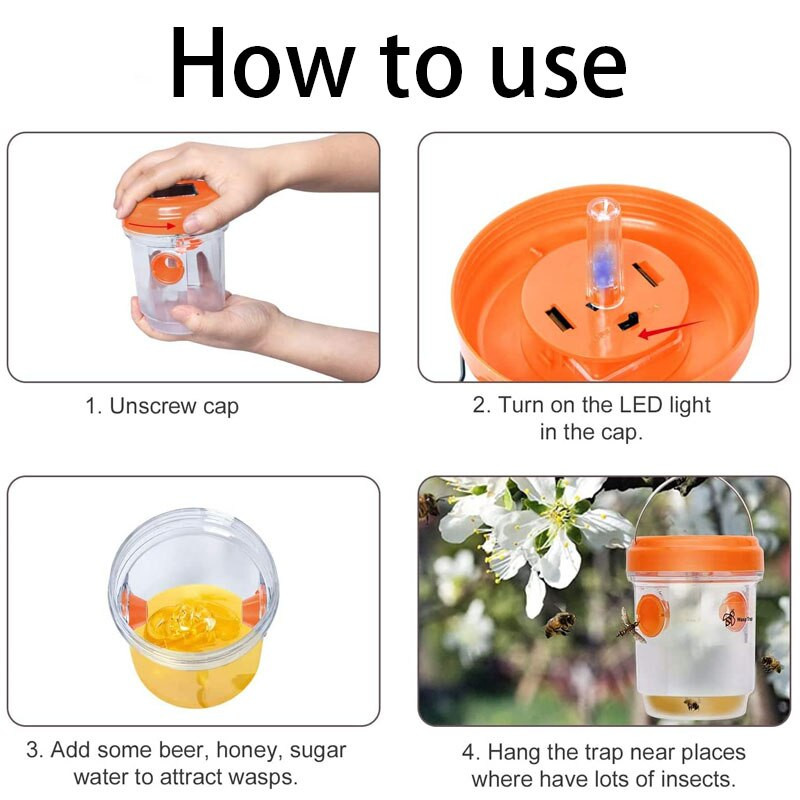 How to use

1. Unscrew cap

2. Turn on the LED light in the cap.

3. Add some beer, honey, sugar water to attract wasps.

Wasp Trap

4. Hang the trap near places where have lots of insects.