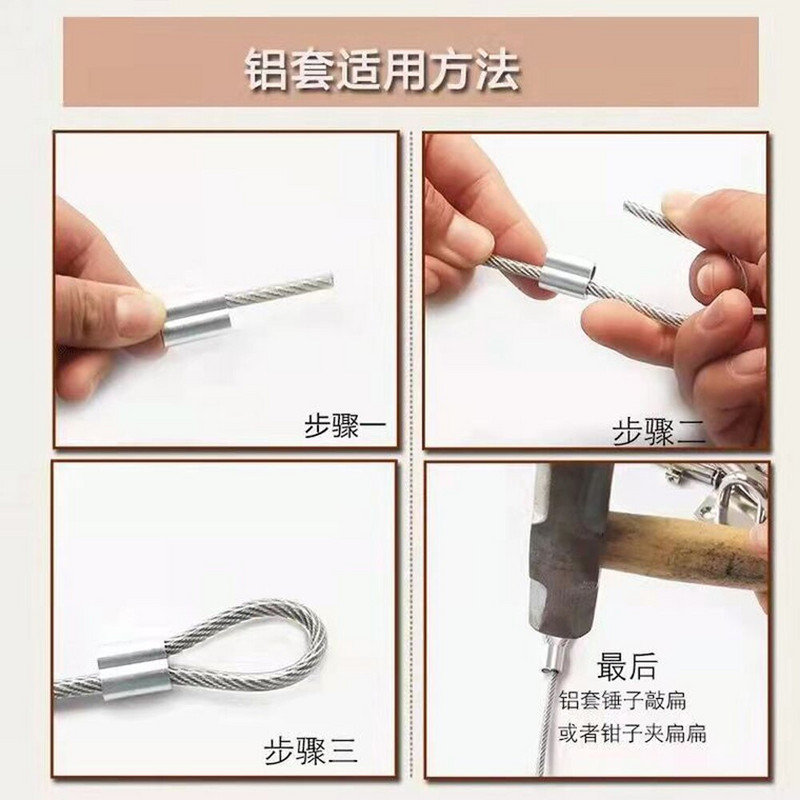 铝套适用方法

步骤一

步骤二

步骤三

最后
铝套锤子敲扁
或者钳子夹扁扁