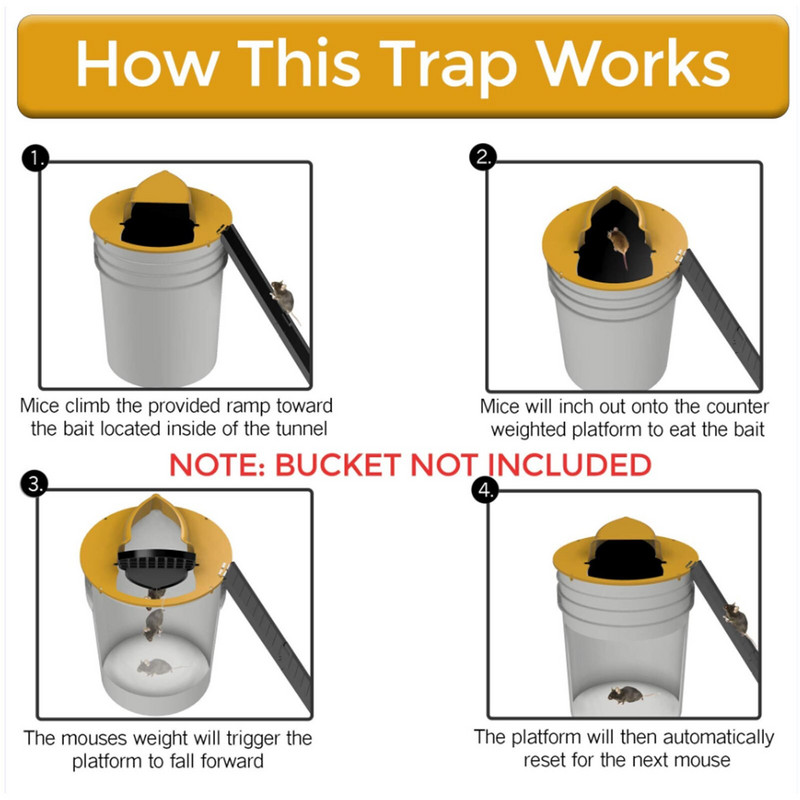 How This Trap Works

1.

Mice climb the provided ramp toward the bait located inside of the tunnel

2.

Mice will inch out onto the counter weighted platform to eat the bait

NOTE: BUCKET NOT INCLUDED

3.

The mouses weight will trigger the platform to fall forward

4.

The platform will then automatically reset for the next mouse