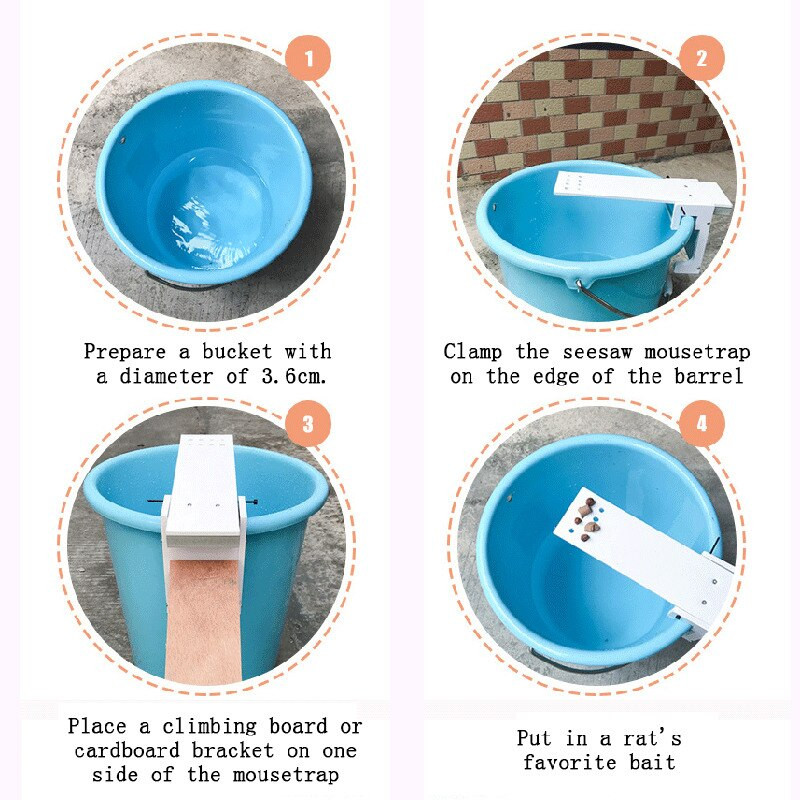 1

Prepare a bucket with a diameter of 3.6cm.

2

Clamp the seesaw mousetrap on the edge of the barrel

3

Place a climbing board or cardboard bracket on one side of the mousetrap

4

Put in a rat's favorite bait