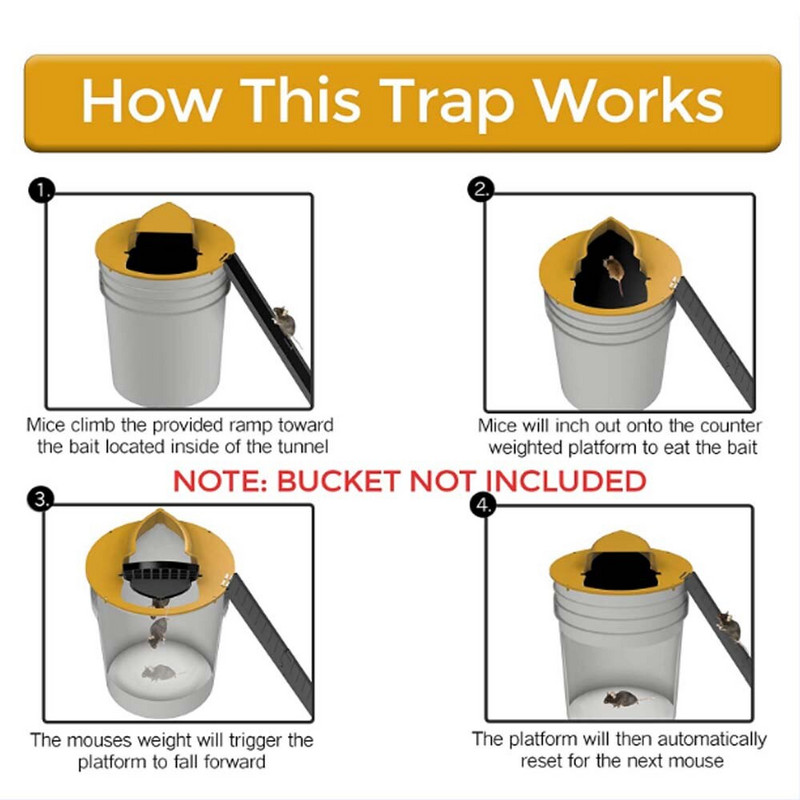 How This Trap Works

1.

Mice climb the provided ramp toward the bait located inside of the tunnel

2.

Mice will inch out onto the counter weighted platform to eat the bait

NOTE: BUCKET NOT INCLUDED

3.

The mouses weight will trigger the platform to fall forward

4.

The platform will then automatically reset for the next mouse