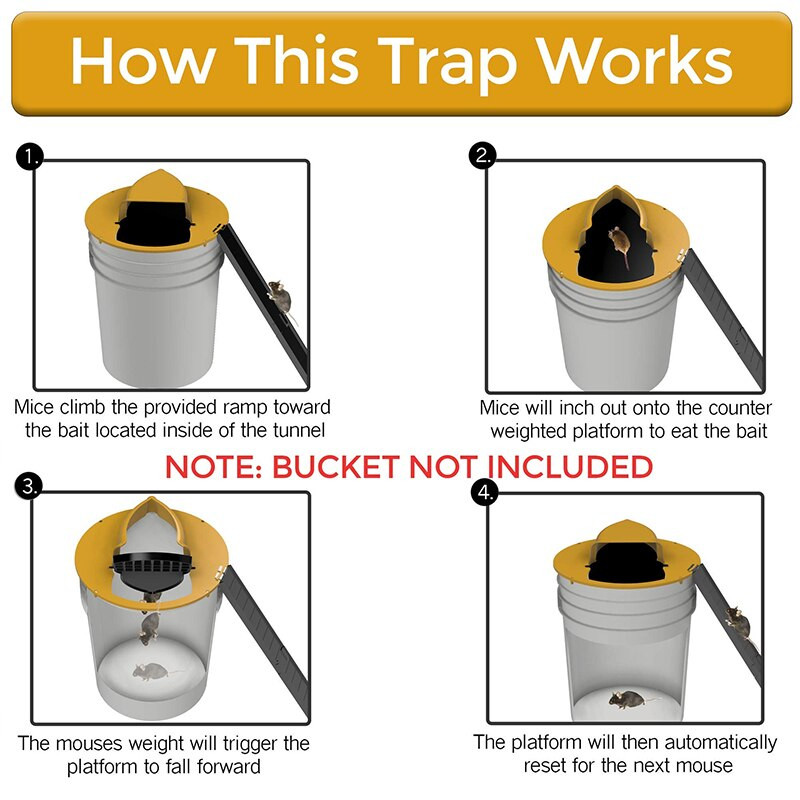 How This Trap Works

1.

Mice climb the provided ramp toward the bait located inside of the tunnel

2.

Mice will inch out onto the counter weighted platform to eat the bait

NOTE: BUCKET NOT INCLUDED

3.

The mouses weight will trigger the platform to fall forward

4.

The platform will then automatically reset for the next mouse