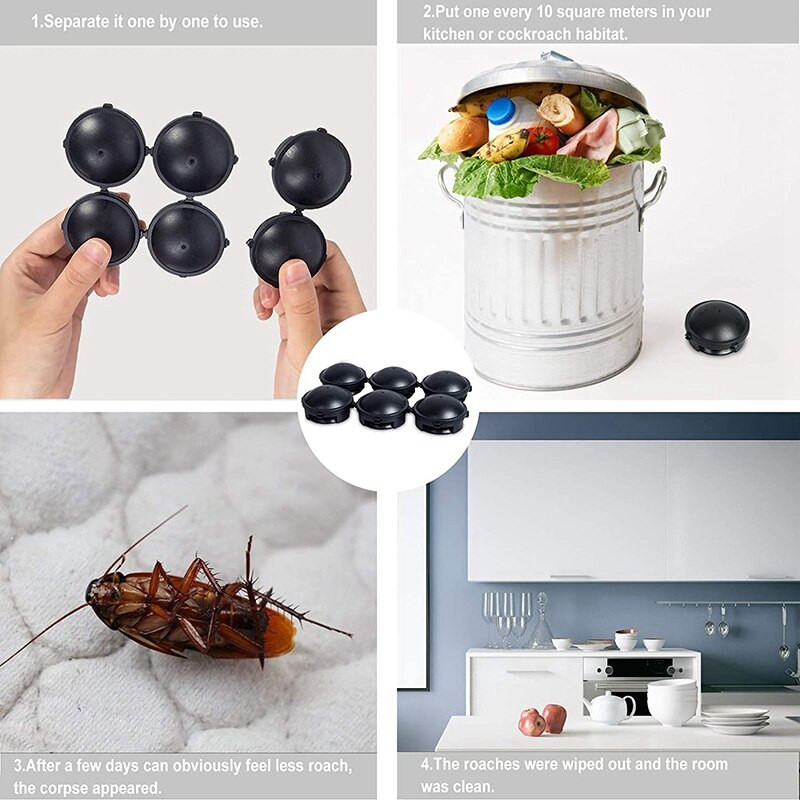 1.Separate it one by one to use.

2.Put one every 10 square meters in your kitchen or cockroach habitat.

3.After a few days can obviously feel less roach, the corpse appeared.

4.The roaches were wiped out and the room was clean.