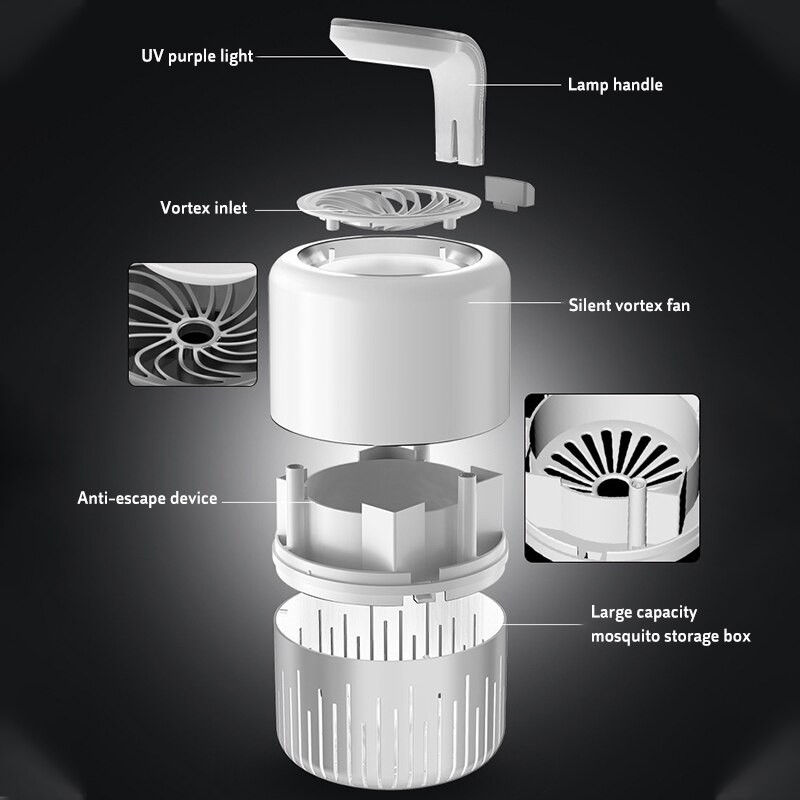 UV purple light

Lamp handle

Vortex inlet

Silent vortex fan

Anti-escape device

Large capacity mosquito storage box