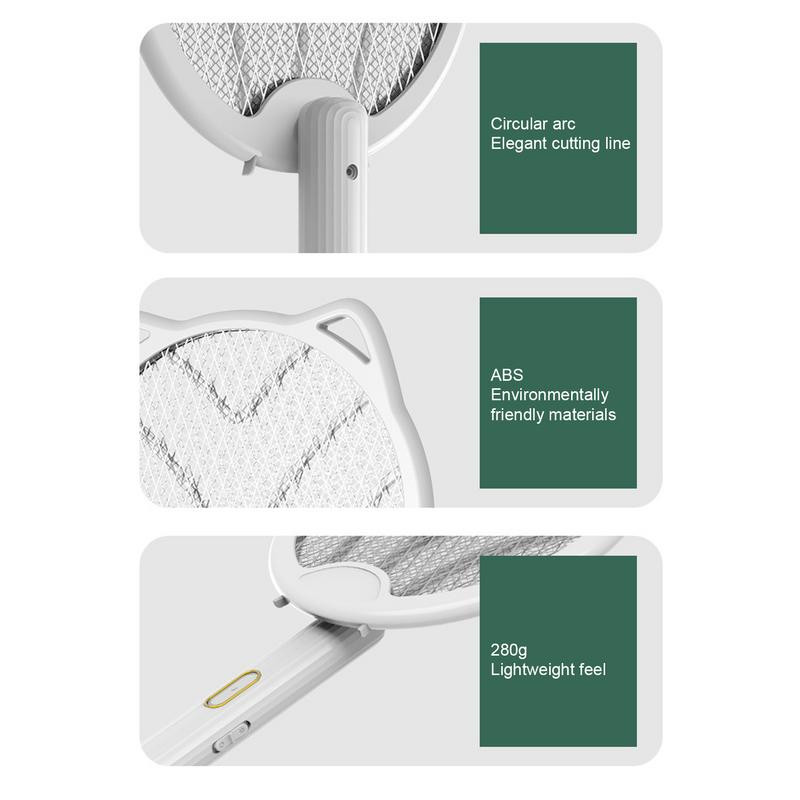 Circular arc
Elegant cutting line

ABS
Environmentally friendly materials

280g
Lightweight feel