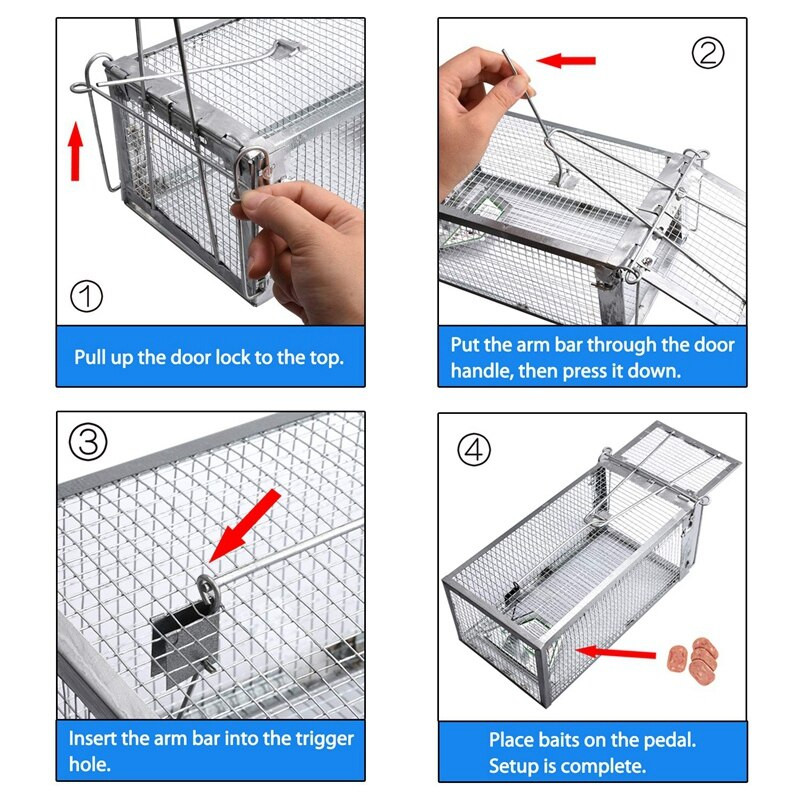 ①

Pull up the door lock to the top.

②

Put the arm bar through the door handle, then press it down.

③

Insert the arm bar into the trigger hole.

④

Place baits on the pedal.
Setup is complete.