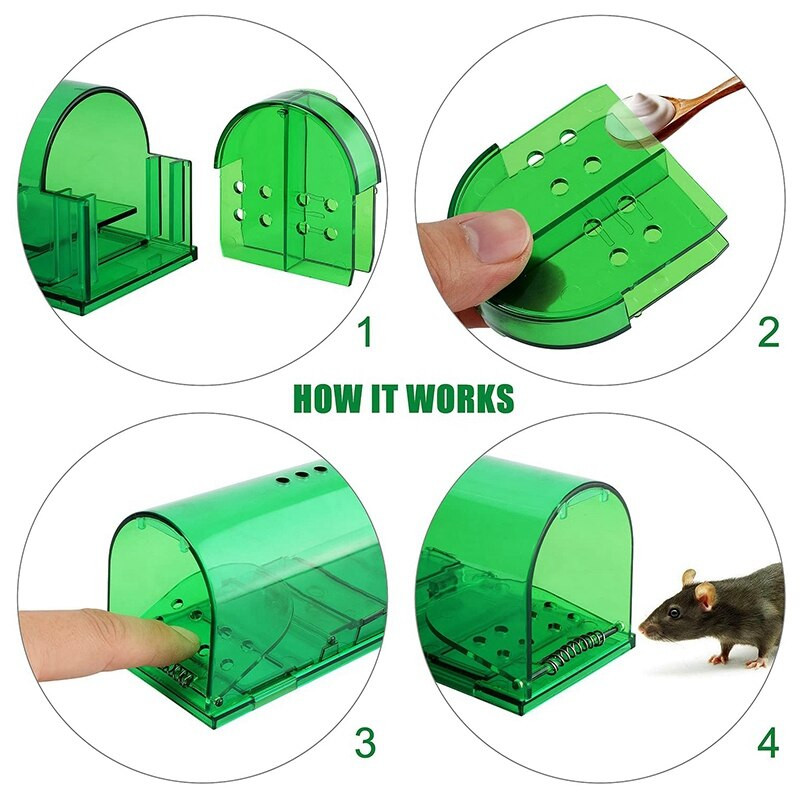 1

2

HOW IT WORKS

3

4