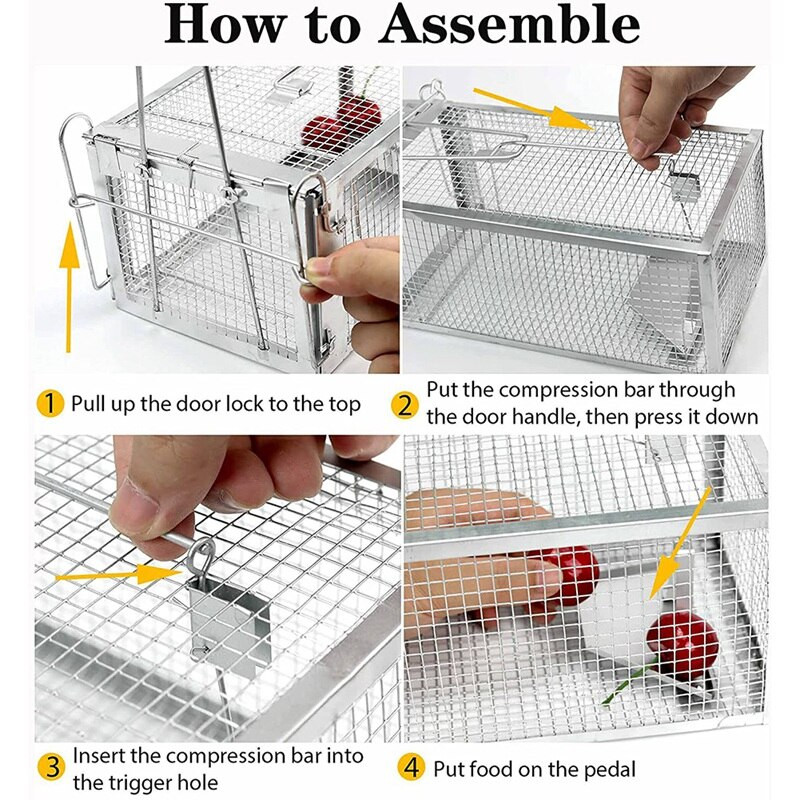 How to Assemble

1 Pull up the door lock to the top

2 Put the compression bar through the door handle, then press it down

3 Insert the compression bar into the trigger hole

4 Put food on the pedal