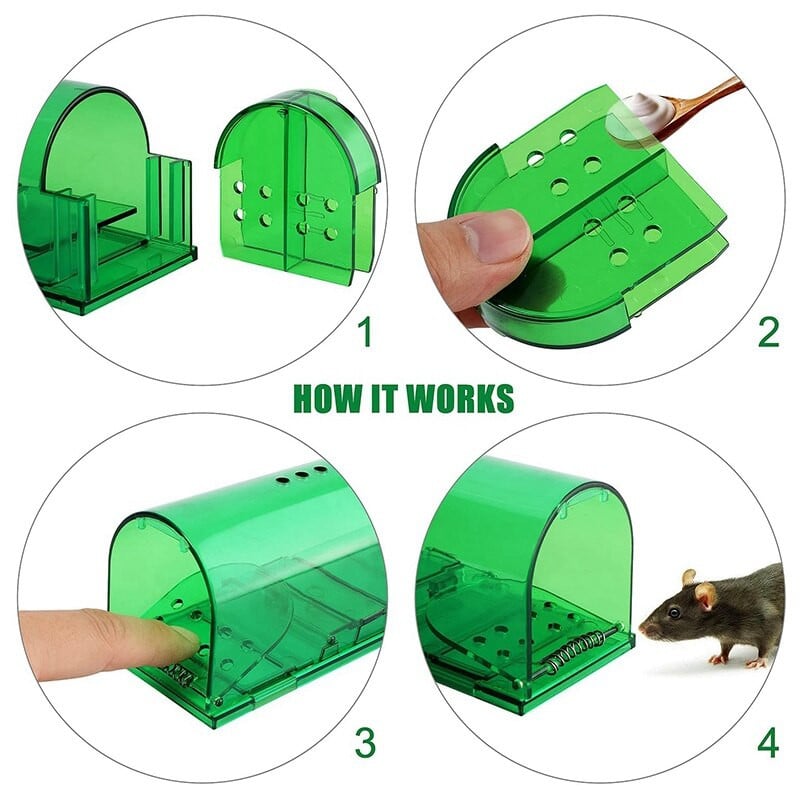 1

2

HOW IT WORKS

3

4