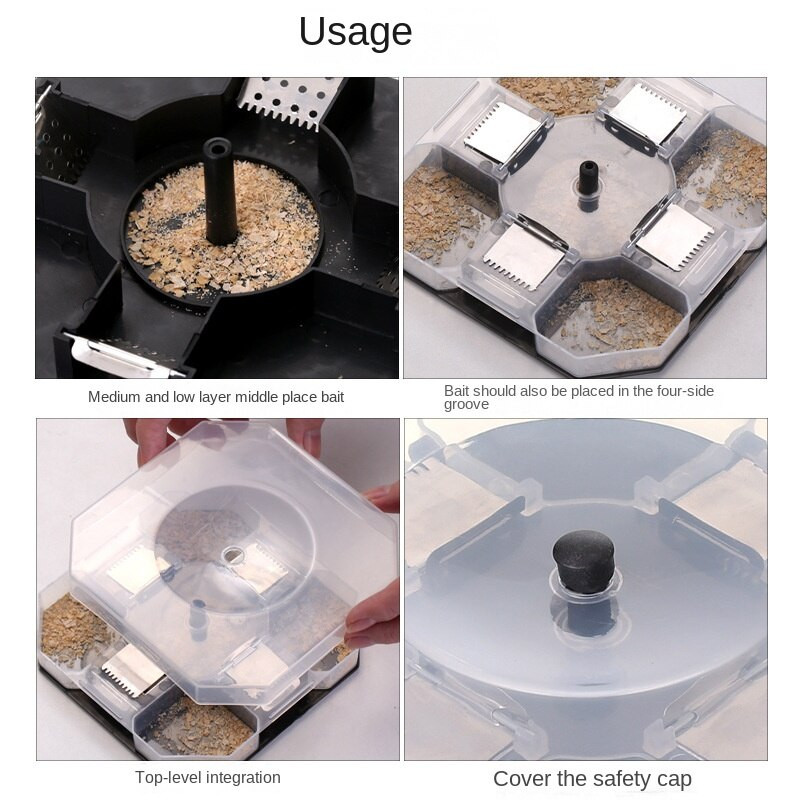 Usage

Medium and low layer middle place bait

Bait should also be placed in the four-side groove

Top-level integration

Cover the safety cap