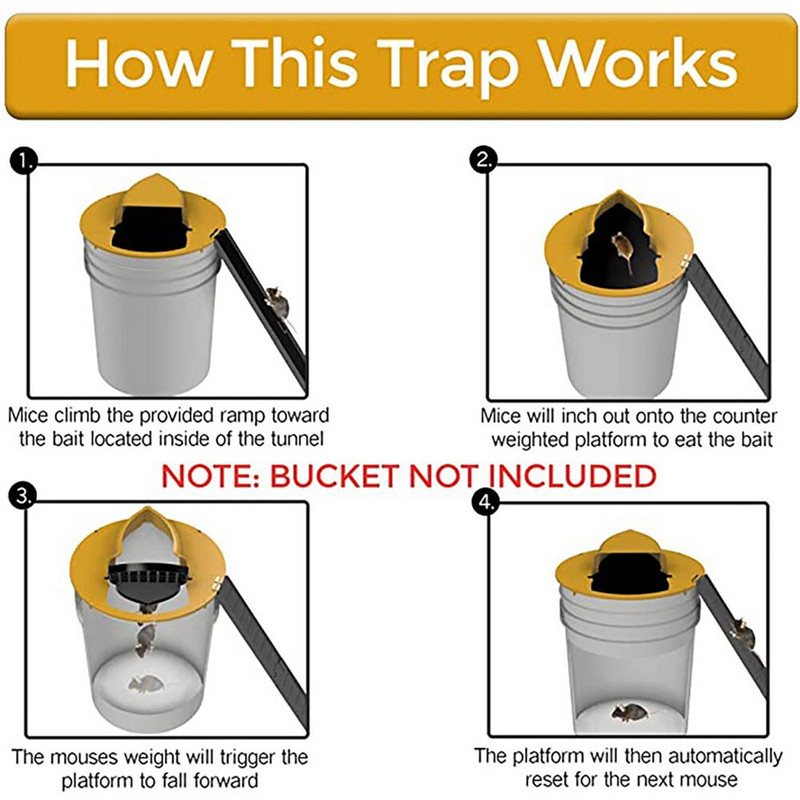 How This Trap Works

1.

Mice climb the provided ramp toward the bait located inside of the tunnel

2.

Mice will inch out onto the counter weighted platform to eat the bait

NOTE: BUCKET NOT INCLUDED

3.

The mouses weight will trigger the platform to fall forward

4.

The platform will then automatically reset for the next mouse