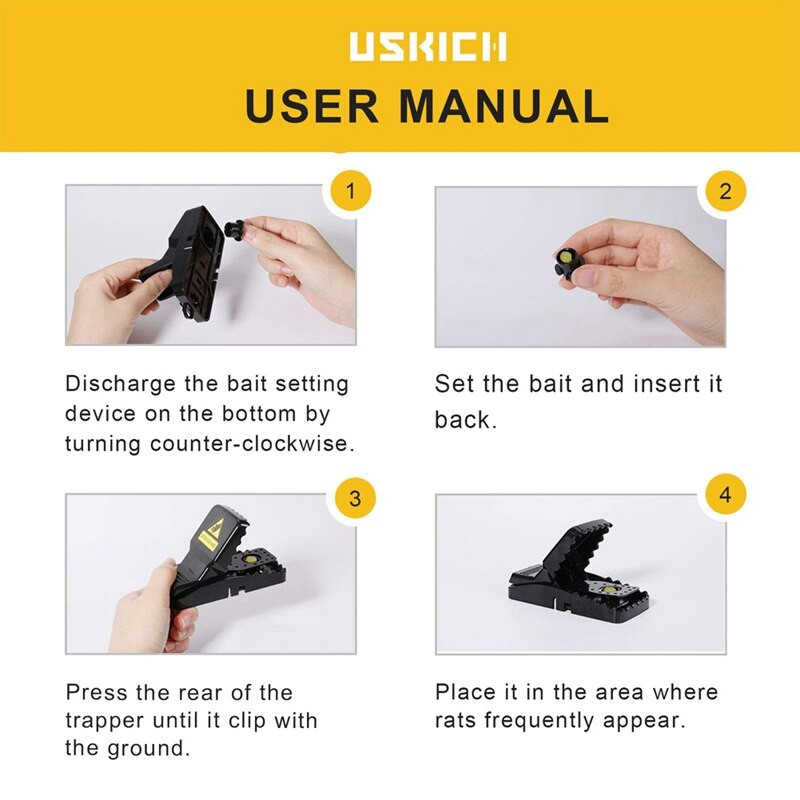 USKICH

USER MANUAL

1

Discharge the bait setting device on the bottom by turning counter-clockwise.

2

Set the bait and insert it back.

3

Press the rear of the trapper until it clip with the ground.

4

Place it in the area where rats frequently appear.