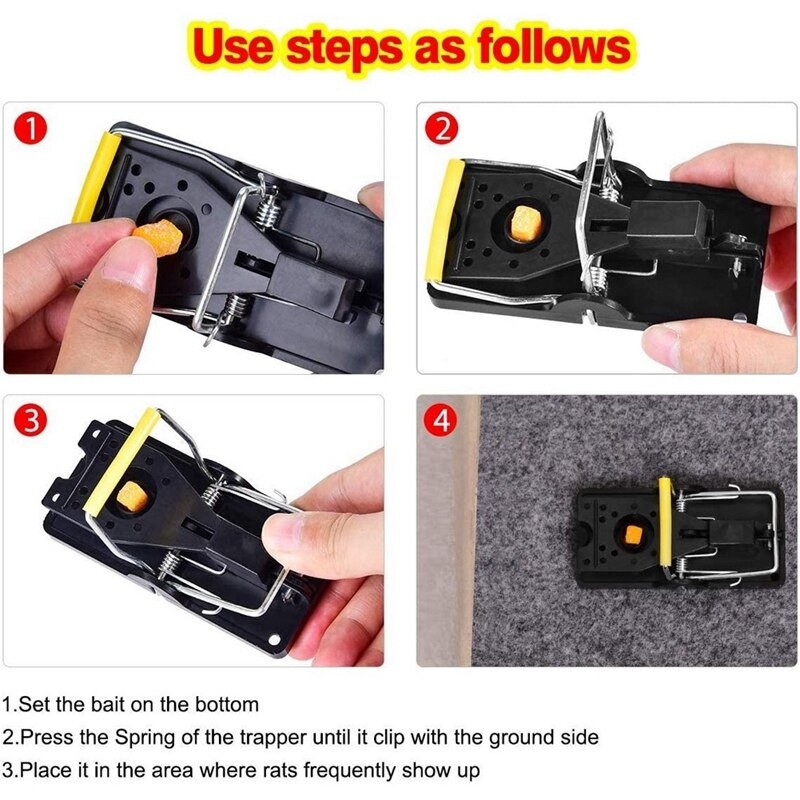 Use steps as follows

1

2

3

4

1.Set the bait on the bottom
2.Press the Spring of the trapper until it clip with the ground side
3.Place it in the area where rats frequently show up