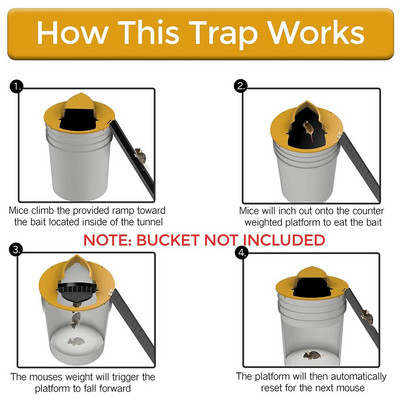 How This Trap Works

1.

Mice climb the provided ramp toward the bait located inside of the tunnel

2.

Mice will inch out onto the counter weighted platform to eat the bait

NOTE: BUCKET NOT INCLUDED

3.

The mouses weight will trigger the platform to fall forward

4.

The platform will then automatically reset for the next mouse