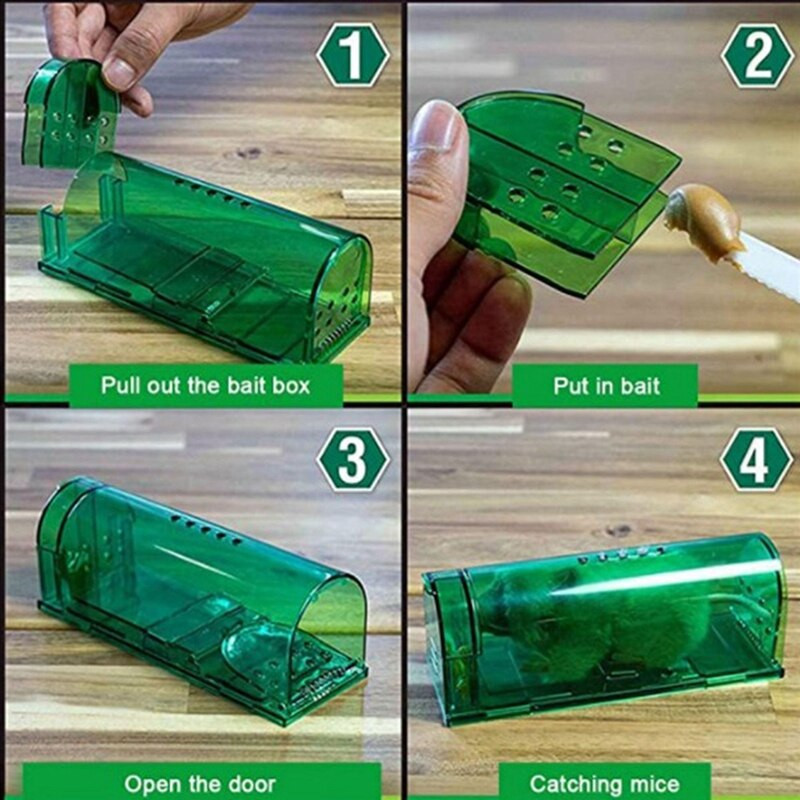 1

Pull out the bait box

2

Put in bait

3

Open the door

4

Catching mice