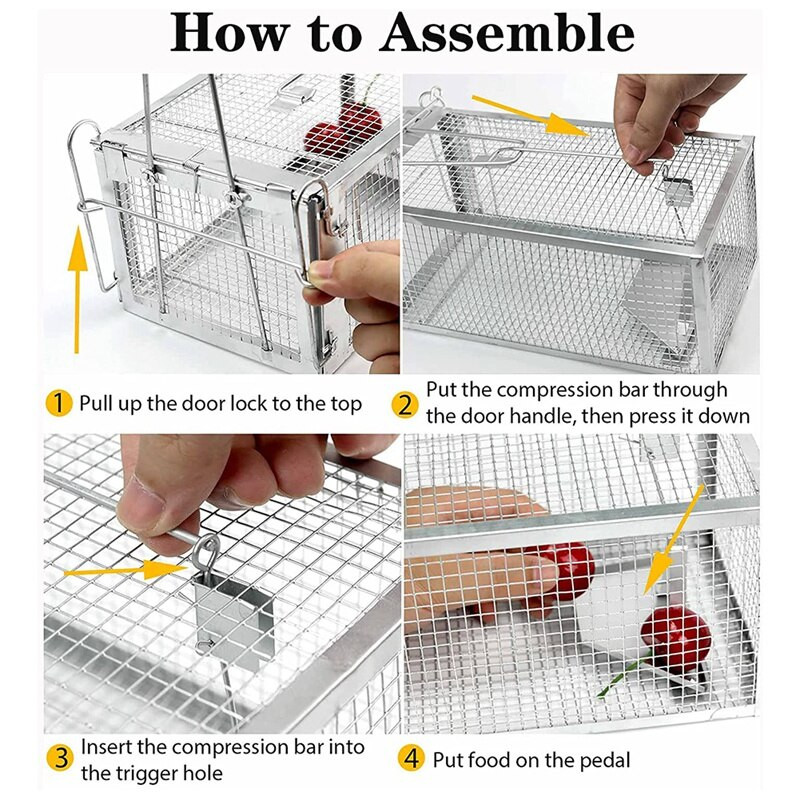 How to Assemble

1 Pull up the door lock to the top

2 Put the compression bar through the door handle, then press it down

3 Insert the compression bar into the trigger hole

4 Put food on the pedal