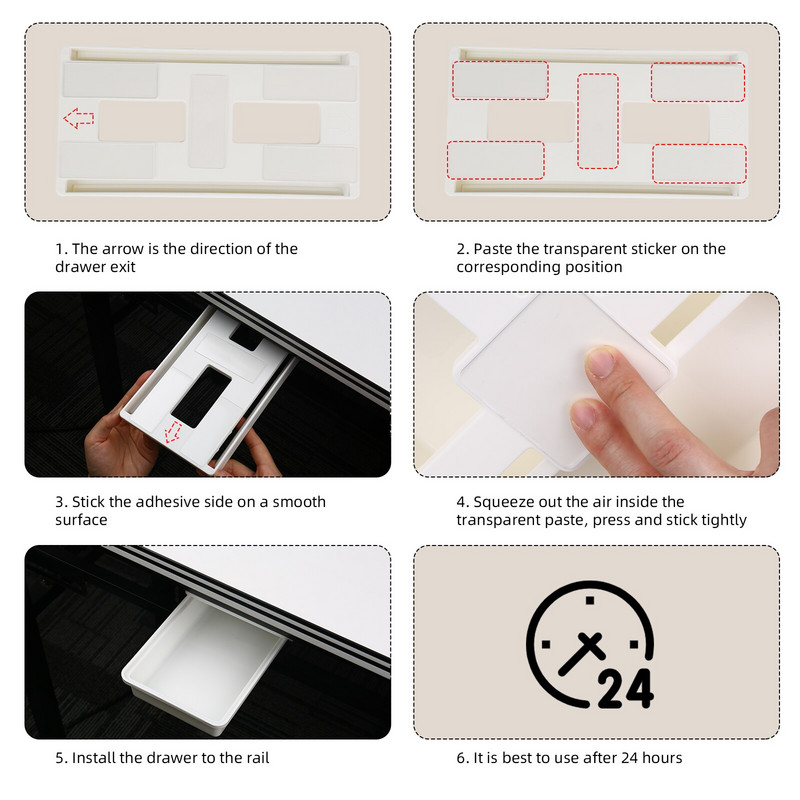 1. The arrow is the direction of the drawer exit

2. Paste the transparent sticker on the corresponding position

3. Stick the adhesive side on a smooth surface

4. Squeeze out the air inside the transparent paste, press and stick tightly

5. Install the drawer to the rail

24

6. It is best to use after 24 hours