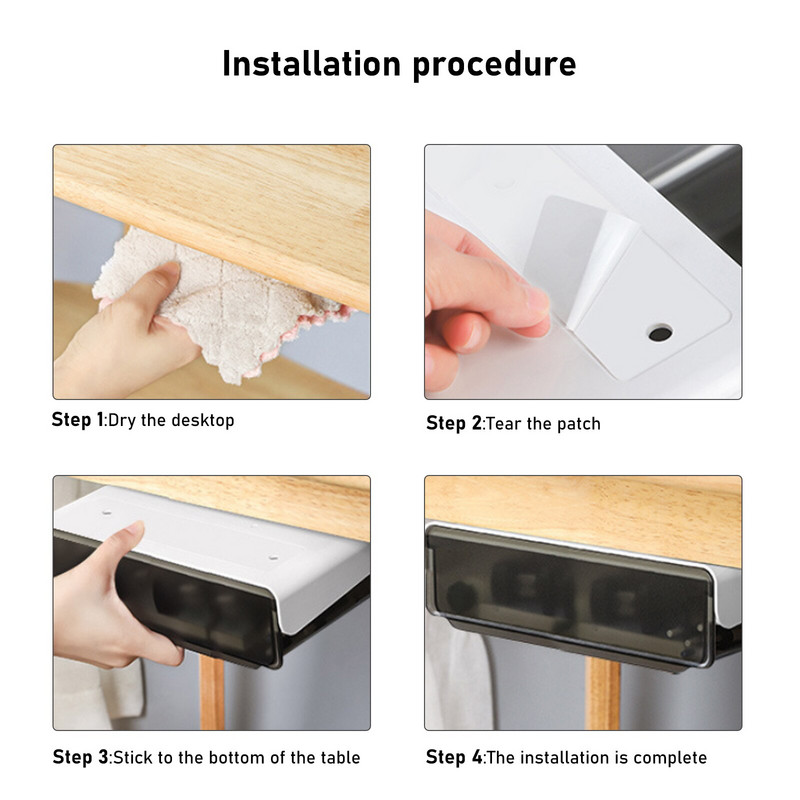 Installation procedure

Step 1:Dry the desktop

Step 2:Tear the patch

Step 3:Stick to the bottom of the table

Step 4:The installation is complete